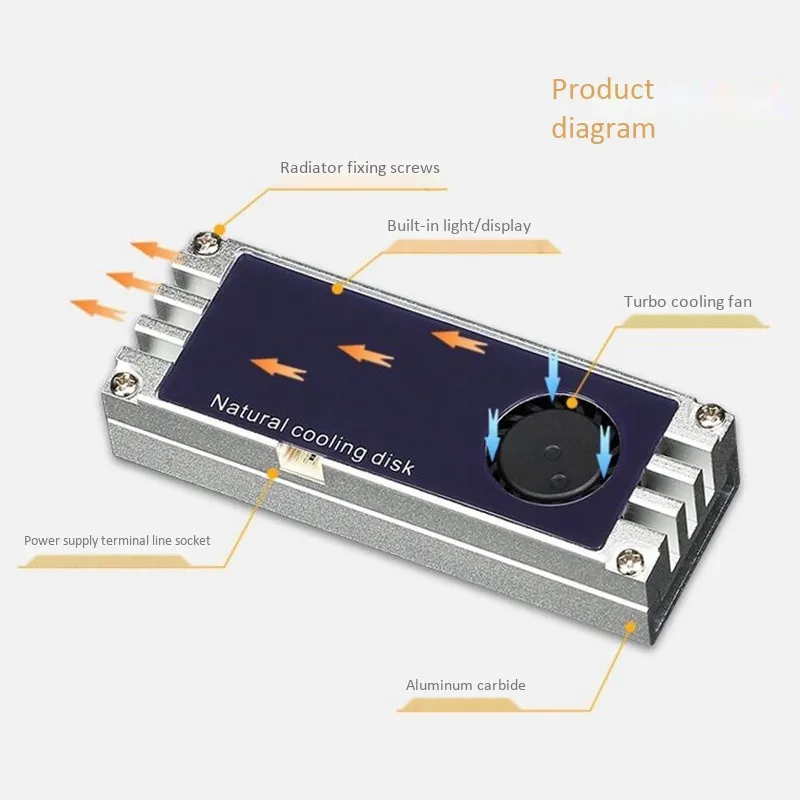 Product diagram

Radiator fixing screws

Built-in light/display

Turbo cooling fan

Natural cooling disk

Power supply terminal line socket

Aluminum carbide