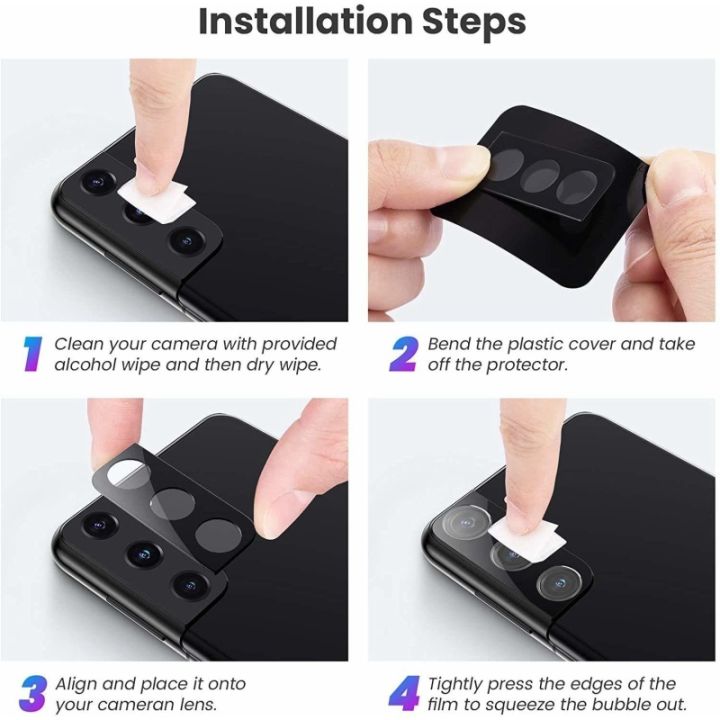 Installation Steps

1 Clean your camera with provided alcohol wipe and then dry wipe.

2 Bend the plastic cover and take off the protector.

3 Align and place it onto your cameran lens.

4 Tightly press the edges of the film to squeeze the bubble out.