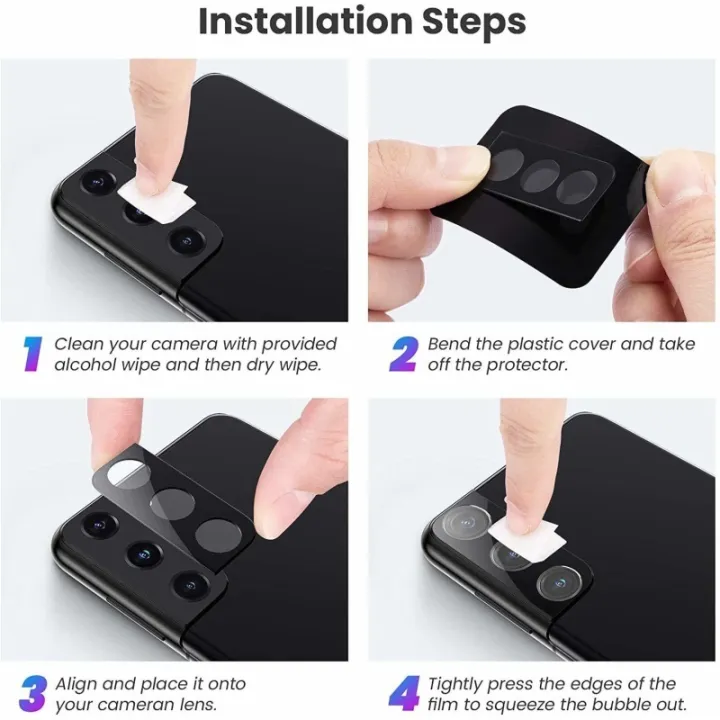 Installation Steps

1 Clean your camera with provided alcohol wipe and then dry wipe.

2 Bend the plastic cover and take off the protector.

3 Align and place it onto your cameran lens.

4 Tightly press the edges of the film to squeeze the bubble out.