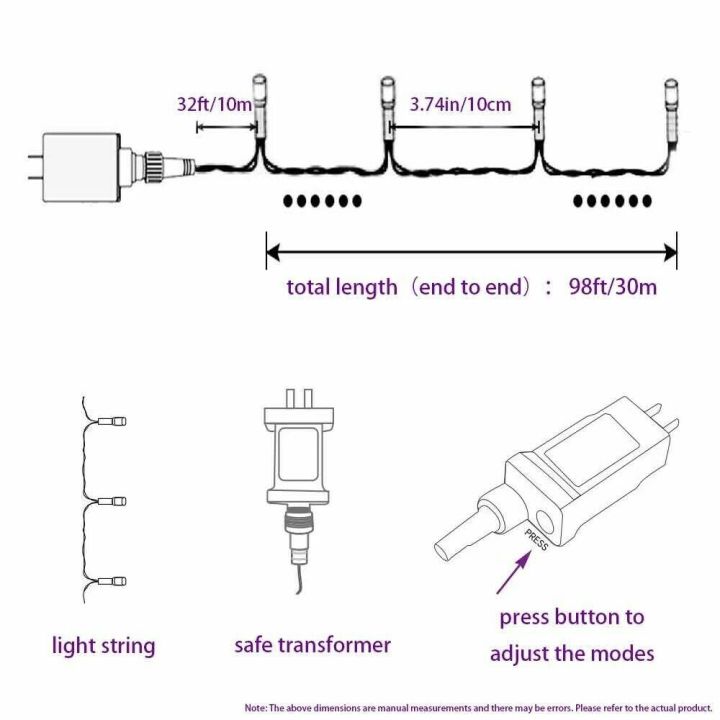 32ft/10m

3.74in/10cm

total length（end to end）： 98ft/30m

light string

safe transformer

PRESS

press button to adjust the modes

Note: The above dimensions are manual measurements and there may be errors. Please refer to the actual product.