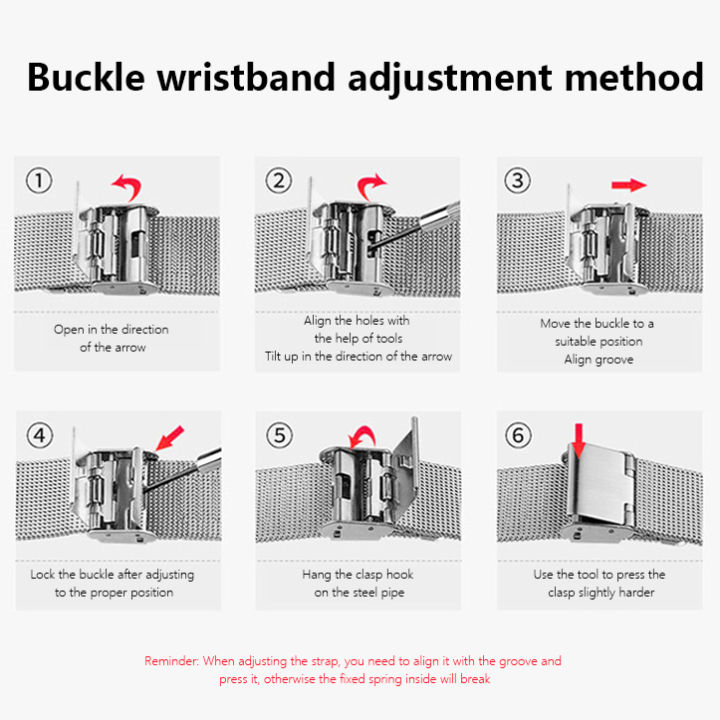 Buckle wristband adjustment method

①

Open in the direction of the arrow

②

Align the holes with the help of tools
Tilt up in the direction of the arrow

③

Move the buckle to a suitable position
Align groove

④

Lock the buckle after adjusting to the proper position

⑤

Hang the clasp hook on the steel pipe

⑥

Use the tool to press the clasp slightly harder

Reminder: When adjusting the strap, you need to align it with the groove and press it, otherwise the fixed spring inside will break