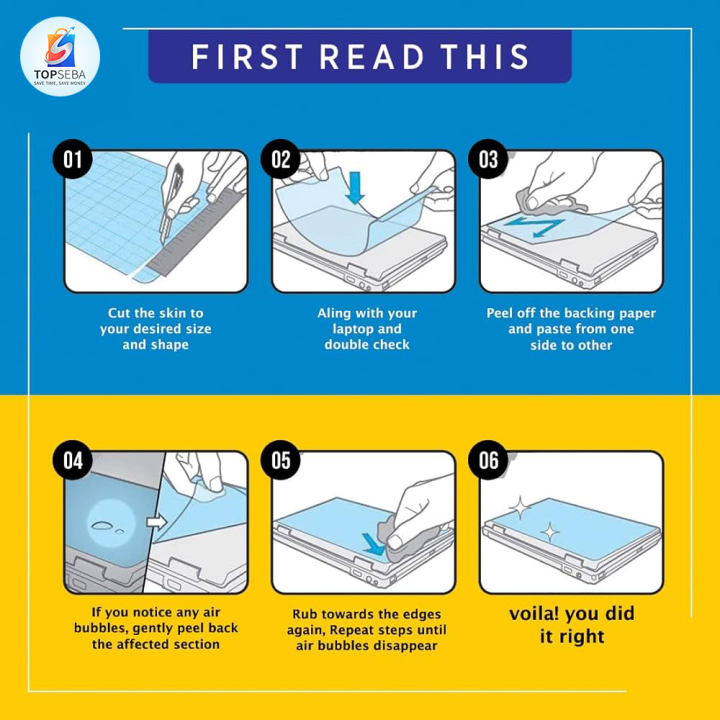 TOPSEBA
SAVE TIME, SAVE MONEY

FIRST READ THIS

01
Cut the skin to your desired size and shape

02
Aling with your laptop and double check

03
Peel off the backing paper and paste from one side to other

04
If you notice any air bubbles, gently peel back the affected section

05
Rub towards the edges again, Repeat steps until air bubbles disappear

06
voila! you did it right