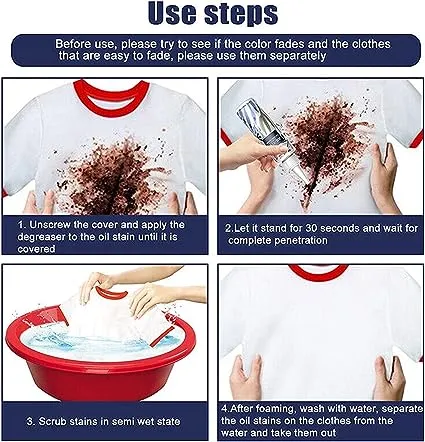 Use steps

Before use, please try to see if the color fades and the clothes that are easy to fade, please use them separately

1. Unscrew the cover and apply the degreaser to the oil stain until it is covered

2.Let it stand for 30 seconds and wait for complete penetration

3. Scrub stains in semi wet state

4.After foaming, wash with water, separate the oil stains on the clothes from the water and take them out