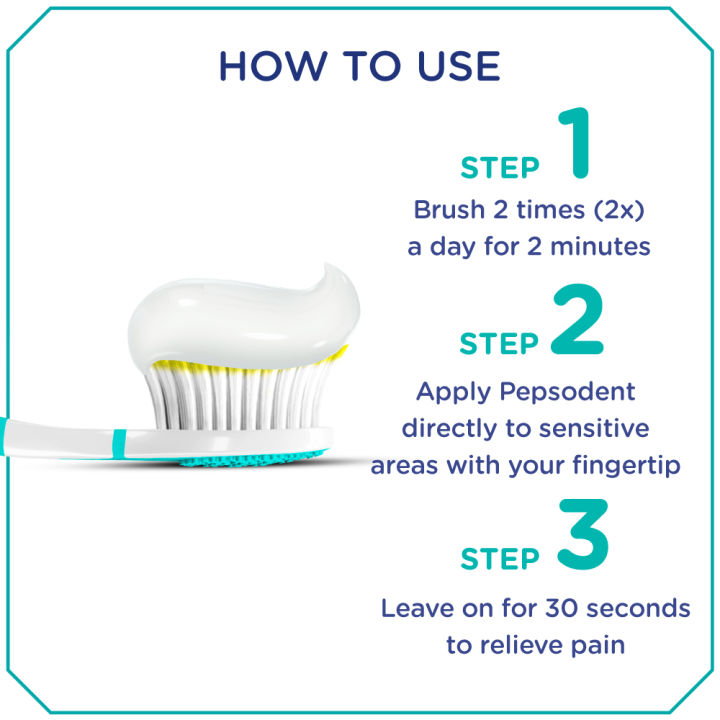 HOW TO USE

STEP 1
Brush 2 times (2x) a day for 2 minutes

STEP 2
Apply Pepsodent directly to sensitive areas with your fingertip

STEP 3
Leave on for 30 seconds to relieve pain