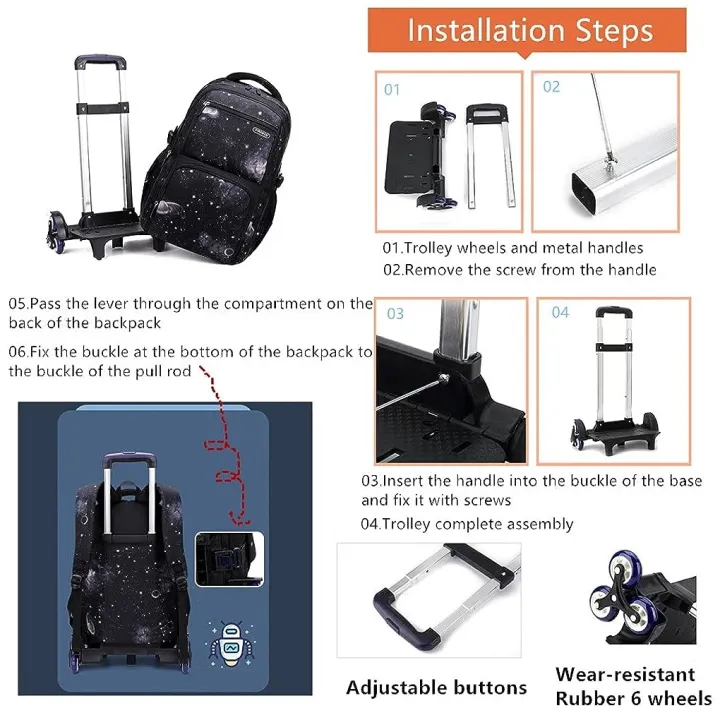 Installation Steps

01

02

01.Trolley wheels and metal handles
02.Remove the screw from the handle

05.Pass the lever through the compartment on the back of the backpack

06.Fix the buckle at the bottom of the backpack to the buckle of the pull rod

03

04

03.Insert the handle into the buckle of the base and fix it with screws
04.Trolley complete assembly

Adjustable buttons

Wear-resistant Rubber 6 wheels