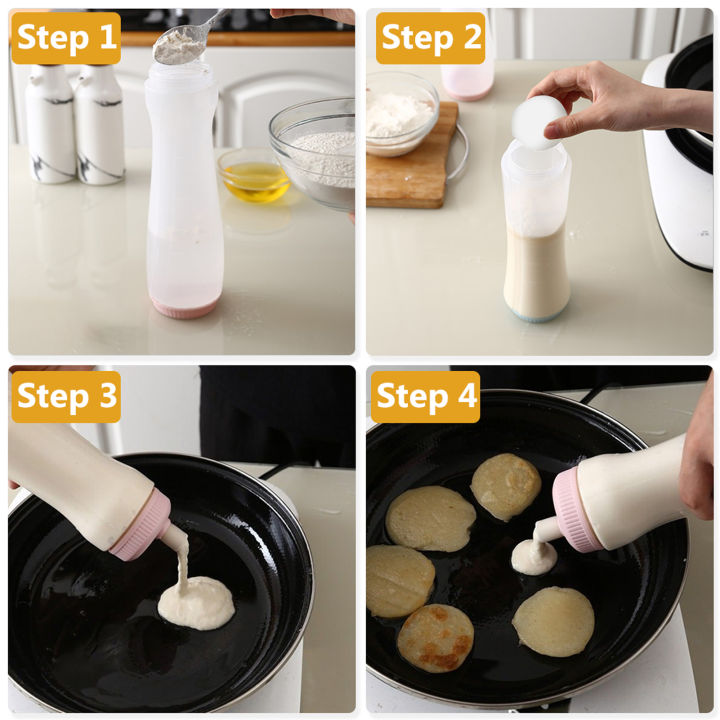 Step 1

Step 2

Step 3

Step 4