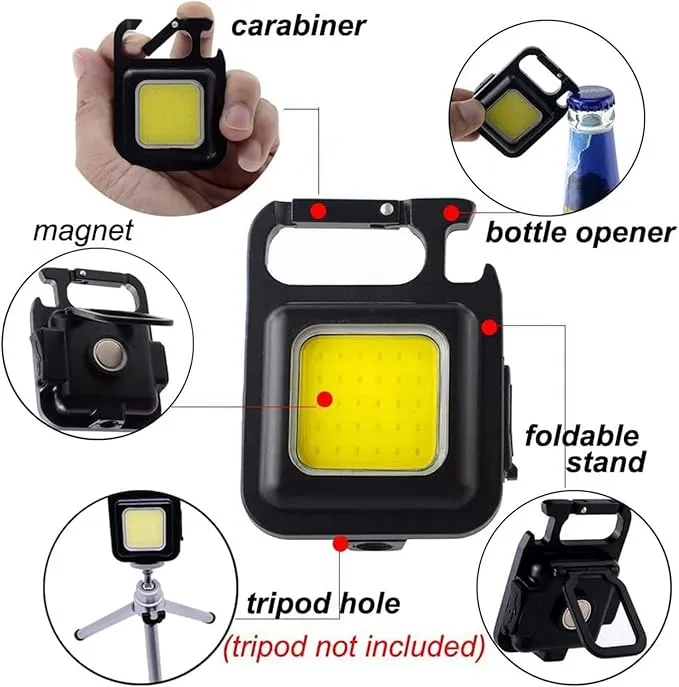 carabiner

magnet

bottle opener

foldable stand

tripod hole

(tripod not included)