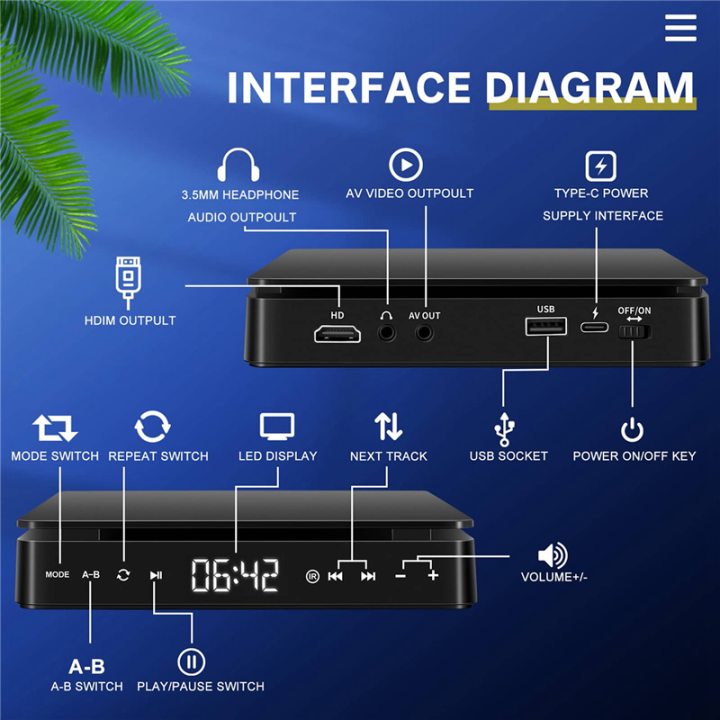 INTERFACE DIAGRAM

3.5MM HEADPHONE AUDIO OUTPOULT

AV VIDEO OUTPOULT

TYPE-C POWER SUPPLY INTERFACE

HDIM OUTPULT

HD

AV OUT

USB

OFF/ON

USB SOCKET

POWER ON/OFF KEY

MODE SWITCH

REPEAT SWITCH

LED DISPLAY

NEXT TRACK

MODE

A-B

06:42

IR

VOLUME+/-

A-B
A-B SWITCH

PLAY/PAUSE SWITCH