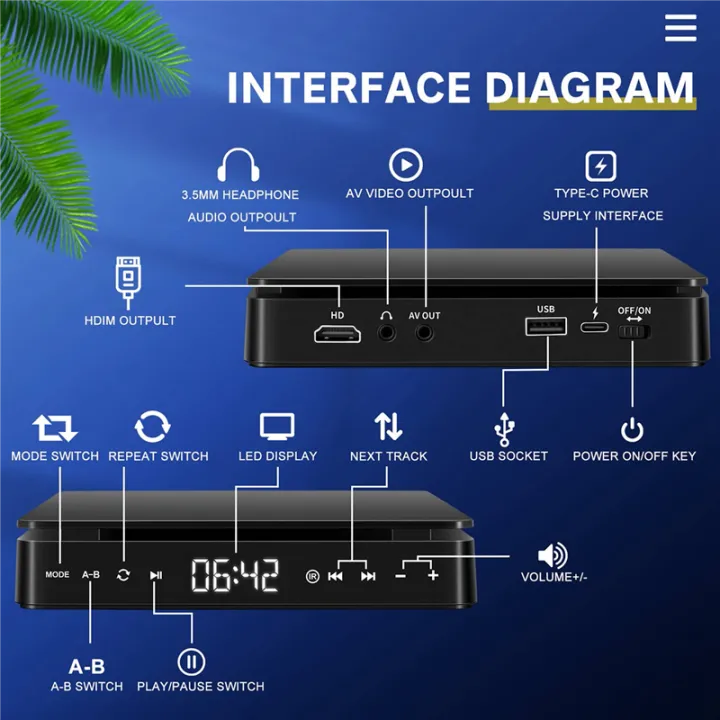 INTERFACE DIAGRAM

3.5MM HEADPHONE AUDIO OUTPOULT

AV VIDEO OUTPOULT

TYPE-C POWER SUPPLY INTERFACE

HDIM OUTPULT

HD

AV OUT

USB

OFF/ON

USB SOCKET

POWER ON/OFF KEY

MODE SWITCH

REPEAT SWITCH

LED DISPLAY

NEXT TRACK

MODE

A-B

06:42

IR

VOLUME+/-

A-B

A-B SWITCH

PLAY/PAUSE SWITCH