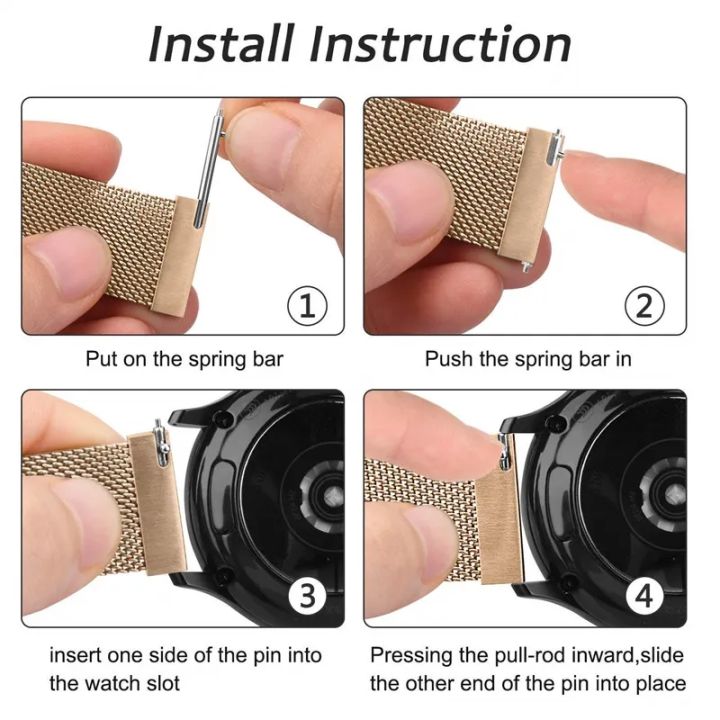 Install Instruction

1

Put on the spring bar

2

Push the spring bar in

3

insert one side of the pin into the watch slot

4

Pressing the pull-rod inward,slide the other end of the pin into place