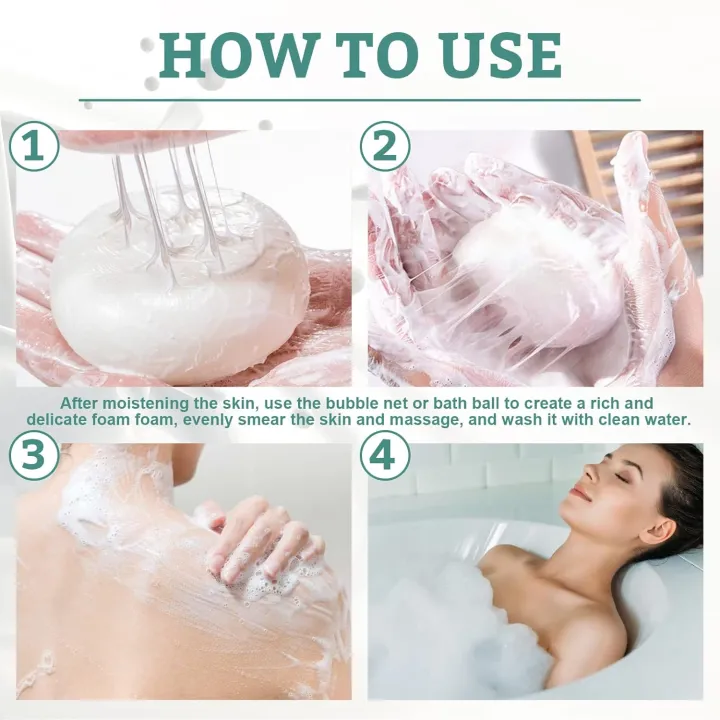 HOW TO USE

1

2

After moistening the skin, use the bubble net or bath ball to create a rich and delicate foam foam, evenly smear the skin and massage, and wash it with clean water.

3

4