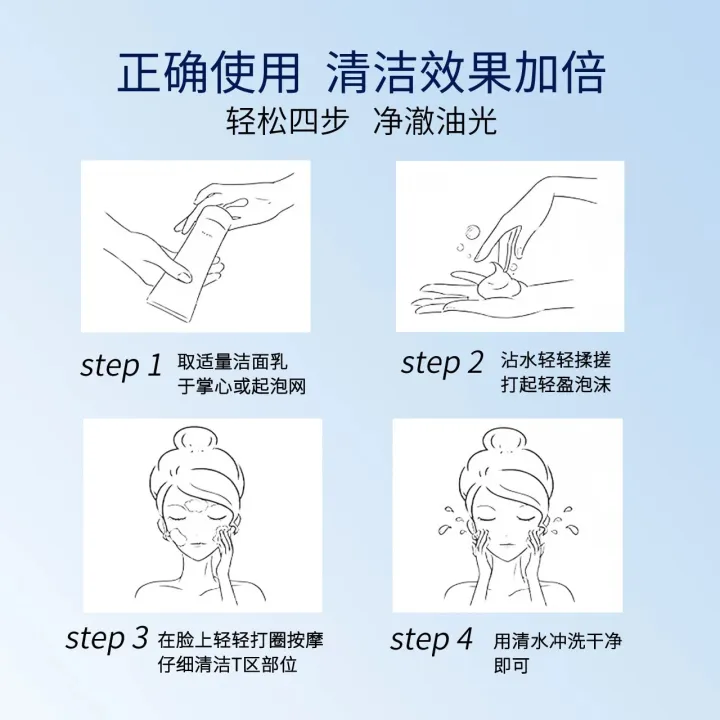 正确使用 清洁效果加倍
轻松四步 净澈油光

step 1 取适量洁面乳于掌心或起泡网

step 2 沾水轻轻揉搓打起轻盈泡沫

step 3 在脸上轻轻打圈按摩仔细清洁T区部位

step 4 用清水冲洗干净即可