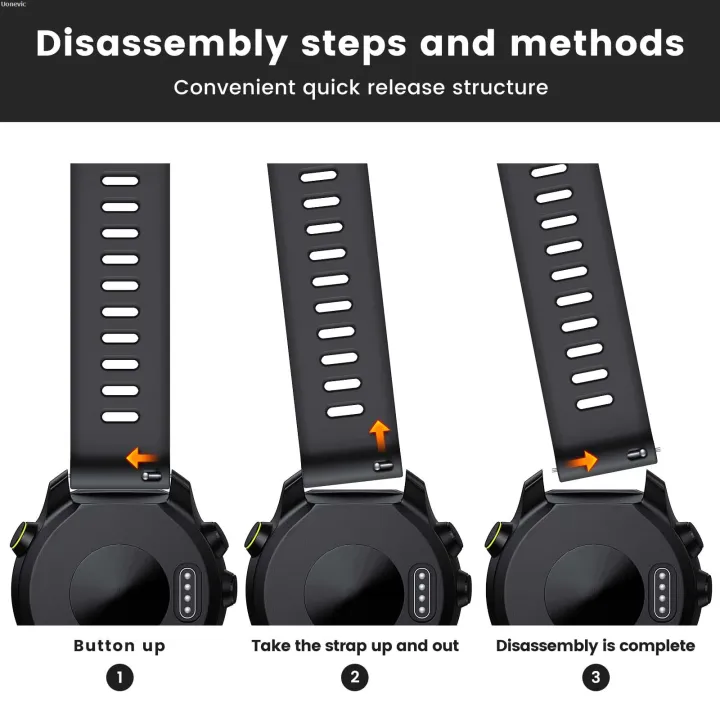 Uonevic

Disassembly steps and methods

Convenient quick release structure

Button up
1

Take the strap up and out
2

Disassembly is complete
3