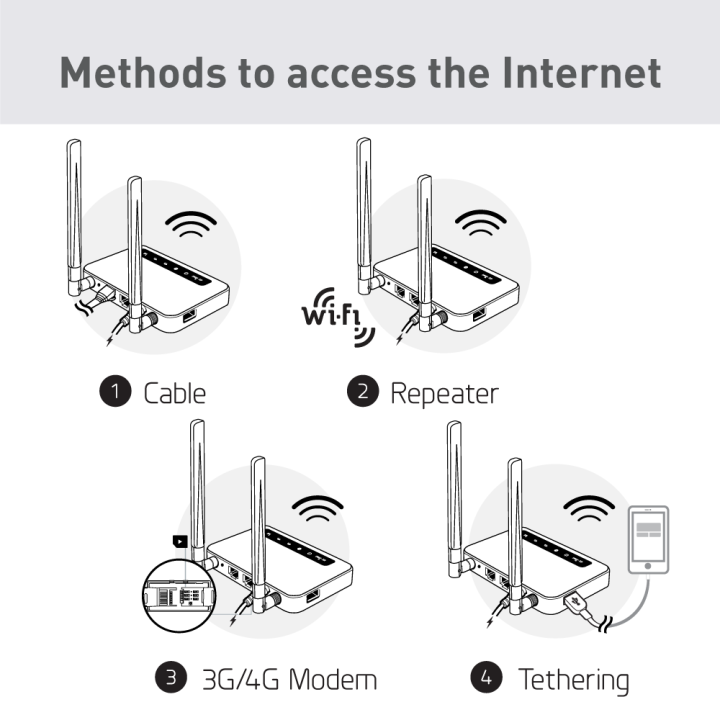 Methods to access the Internet

Wi-Fi

1 Cable

2 Repeater

3 3G/4G Modem

4 Tethering