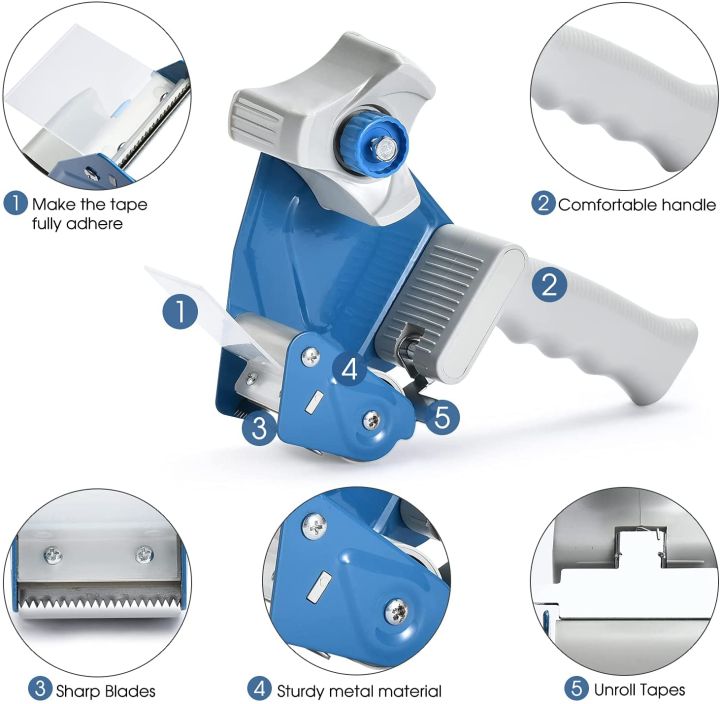 1 Make the tape fully adhere

2 Comfortable handle

1

2

4

5

3

3 Sharp Blades

4 Sturdy metal material

5 Unroll Tapes