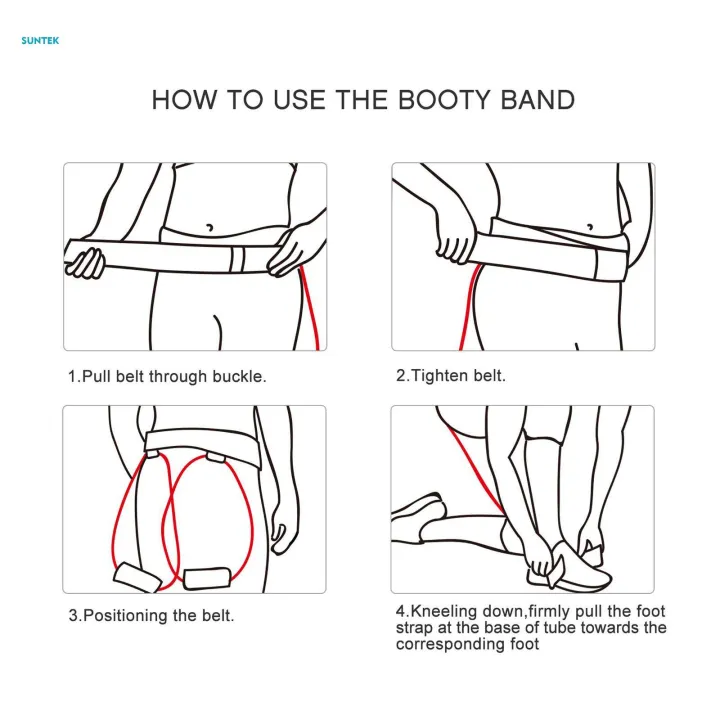 SUNTEK

HOW TO USE THE BOOTY BAND

1.Pull belt through buckle.

2.Tighten belt.

3.Positioning the belt.

4.Kneeling down,firmly pull the foot strap at the base of tube towards the corresponding foot