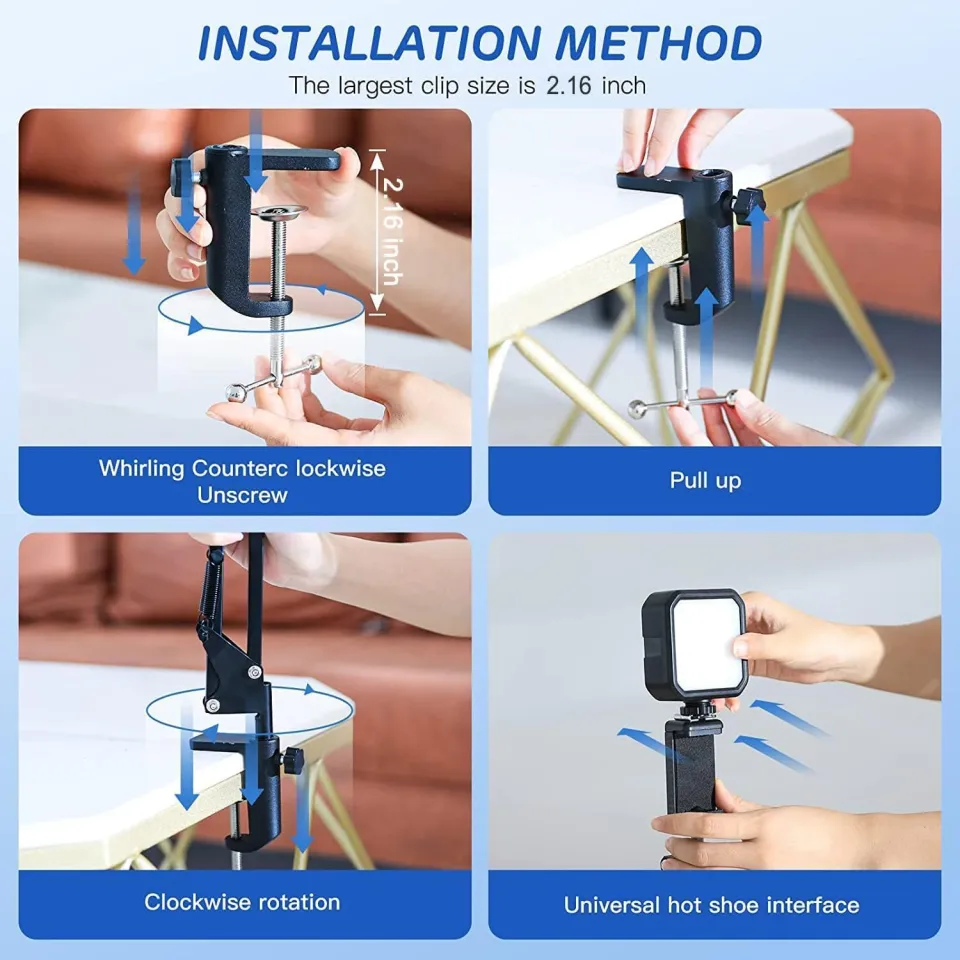 INSTALLATION METHOD
The largest clip size is 2.16 inch

2.16 inch

Whirling Counterc lockwise Unscrew

Pull up

Clockwise rotation

Universal hot shoe interface