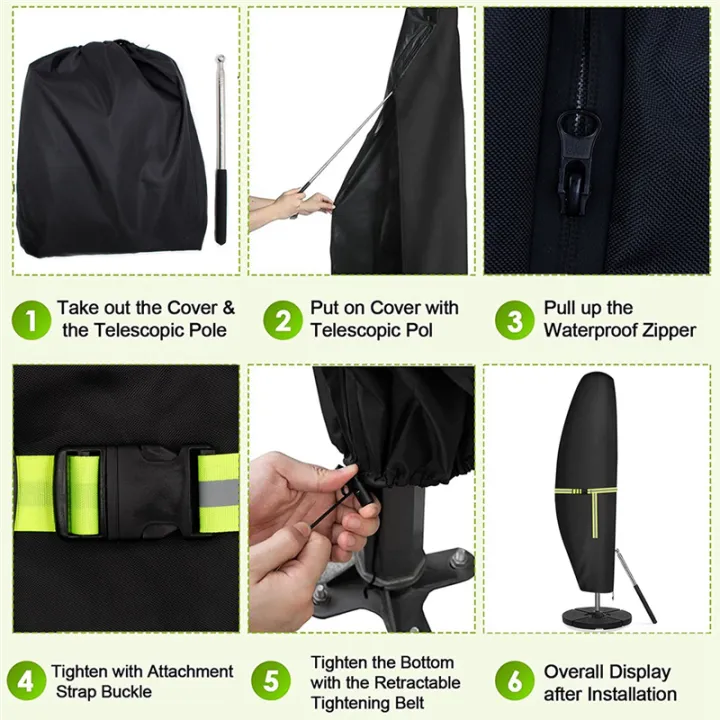 1 Take out the Cover & the Telescopic Pole

2 Put on Cover with Telescopic Pol

3 Pull up the Waterproof Zipper

4 Tighten with Attachment Strap Buckle

5 Tighten the Bottom with the Retractable Tightening Belt

6 Overall Display after Installation