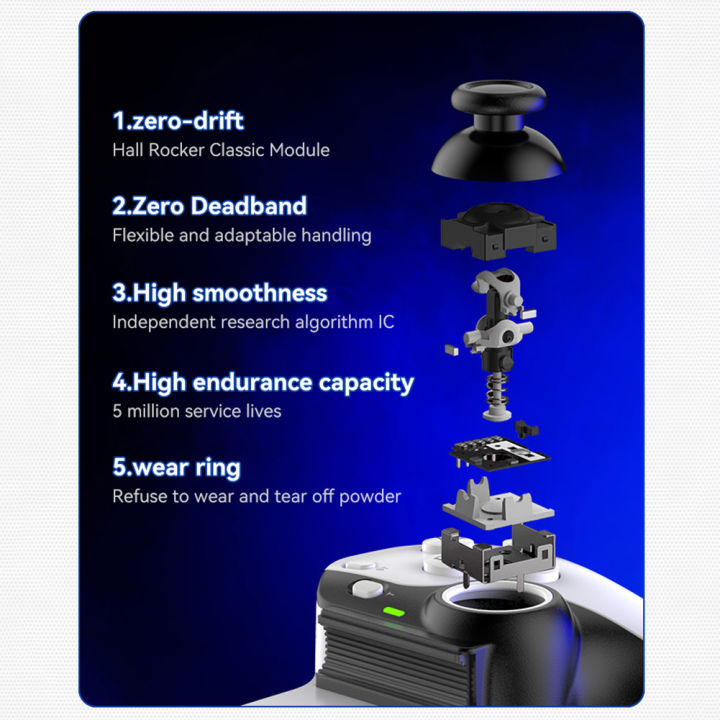 1.zero-drift
Hall Rocker Classic Module

2.Zero Deadband
Flexible and adaptable handling

3.High smoothness
Independent research algorithm IC

4.High endurance capacity
5 million service lives

5.wear ring
Refuse to wear and tear off powder