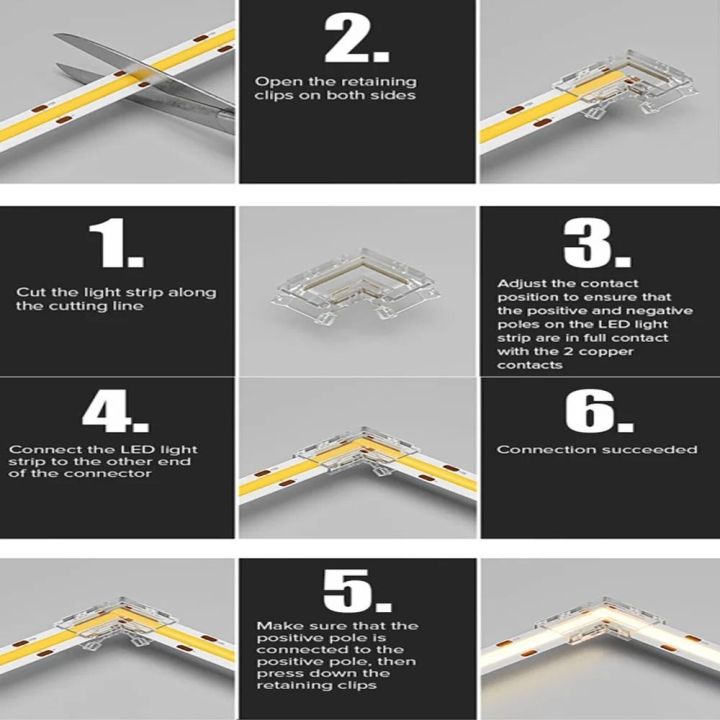 2.

Open the retaining clips on both sides

1.

Cut the light strip along the cutting line

3.

Adjust the contact position to ensure that the positive and negative poles on the LED light strip are in full contact with the 2 copper contacts

4.

Connect the LED light strip to the other end of the connector

6.

Connection succeeded

5.

Make sure that the positive pole is connected to the positive pole, then press down the retaining clips