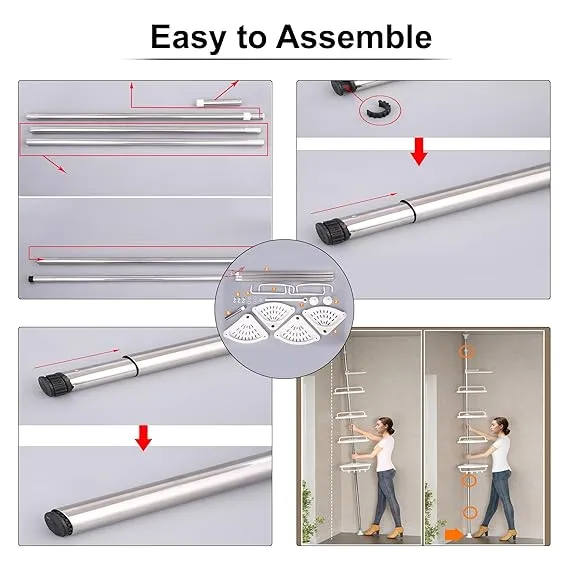 Easy to Assemble