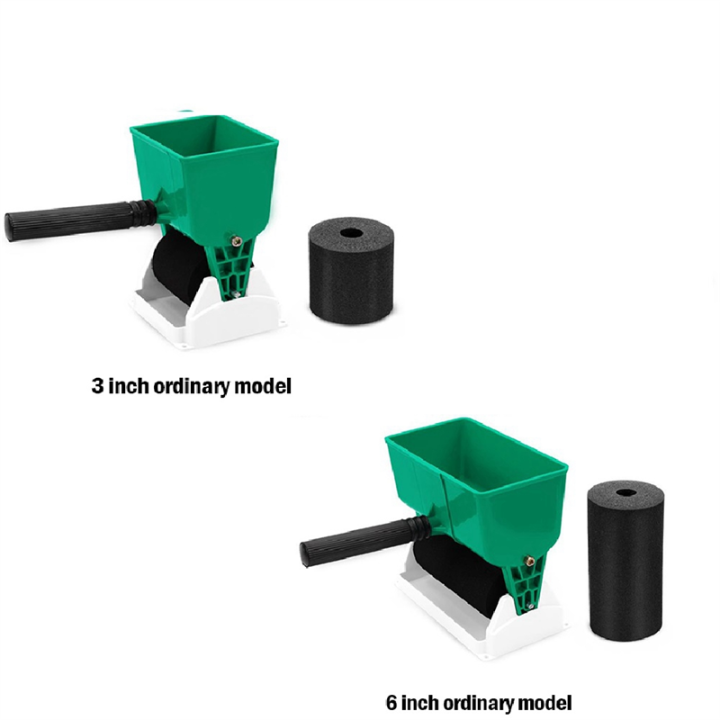 3 inch ordinary model

6 inch ordinary model