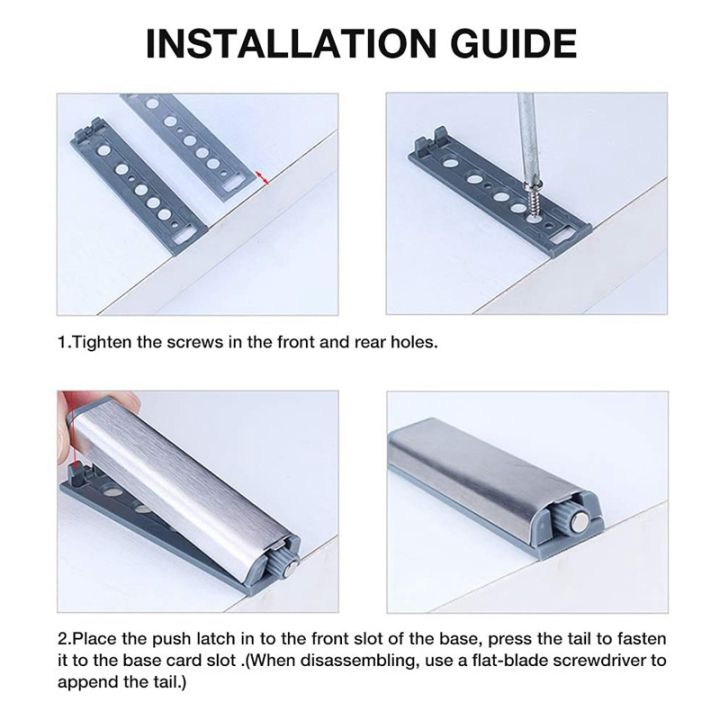 INSTALLATION GUIDE

1.Tighten the screws in the front and rear holes.

2.Place the push latch in to the front slot of the base, press the tail to fasten it to the base card slot .(When disassembling, use a flat-blade screwdriver to append the tail.)