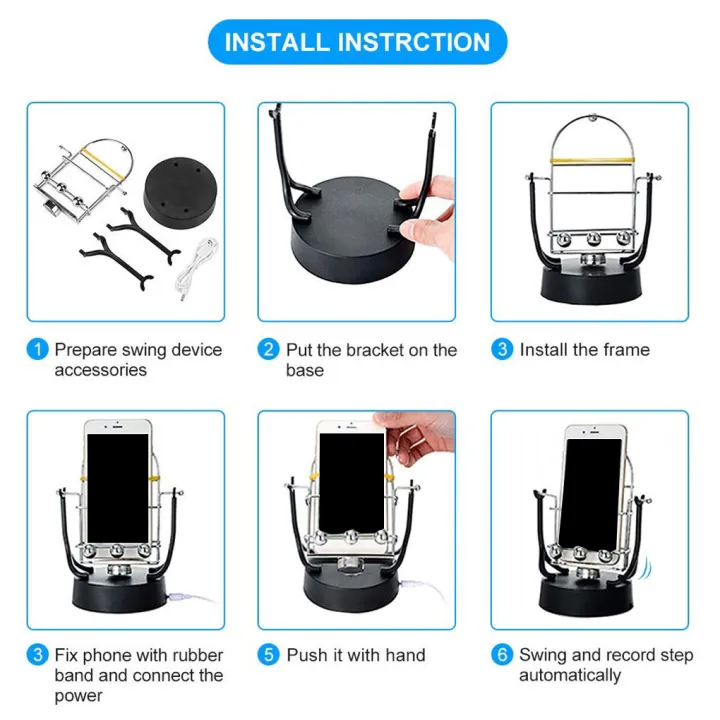 INSTALL INSTRCTION

1 Prepare swing device accessories

2 Put the bracket on the base

3 Install the frame

3 Fix phone with rubber band and connect the power

5 Push it with hand

6 Swing and record step automatically