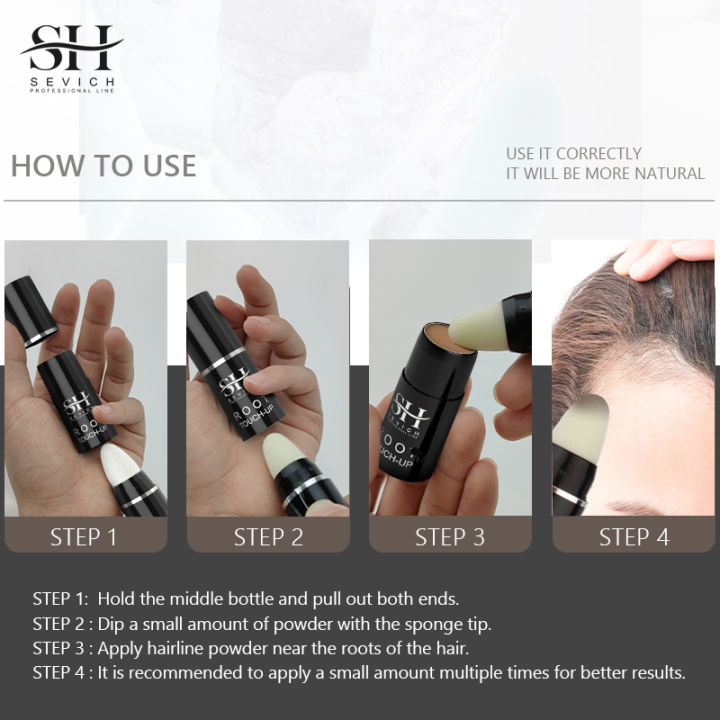 SH
SEVICH
PROFESSIONAL LINE

HOW TO USE

USE IT CORRECTLY
IT WILL BE MORE NATURAL

SH SEVICH ROOT TOUCH-UP

SH SEVICH ROOT TOUCH-UP

SH SEVICH ROOT TOUCH-UP

STEP 1

STEP 2

STEP 3

STEP 4

STEP 1: Hold the middle bottle and pull out both ends.
STEP 2 : Dip a small amount of powder with the sponge tip.
STEP 3 : Apply hairline powder near the roots of the hair.
STEP 4 : It is recommended to apply a small amount multiple times for better results.