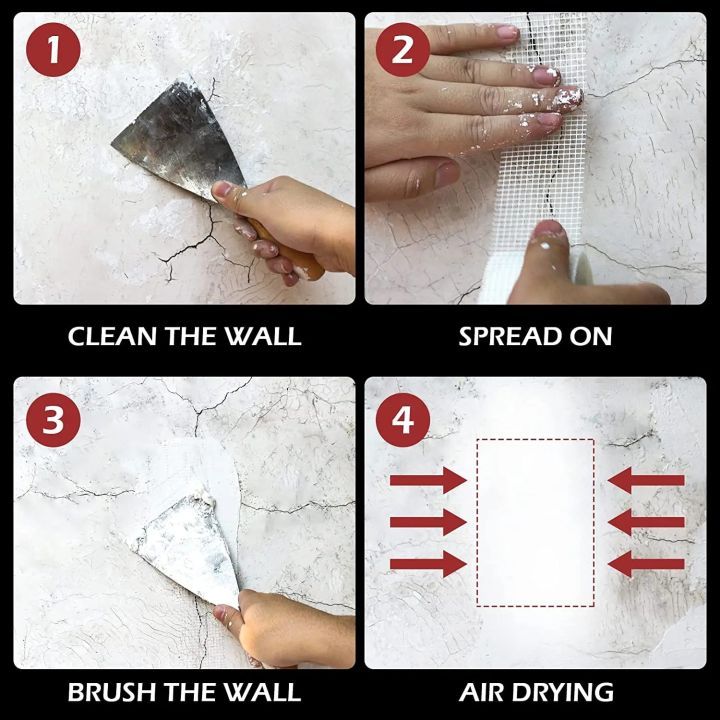 1

CLEAN THE WALL

2

SPREAD ON

3

BRUSH THE WALL

4

AIR DRYING