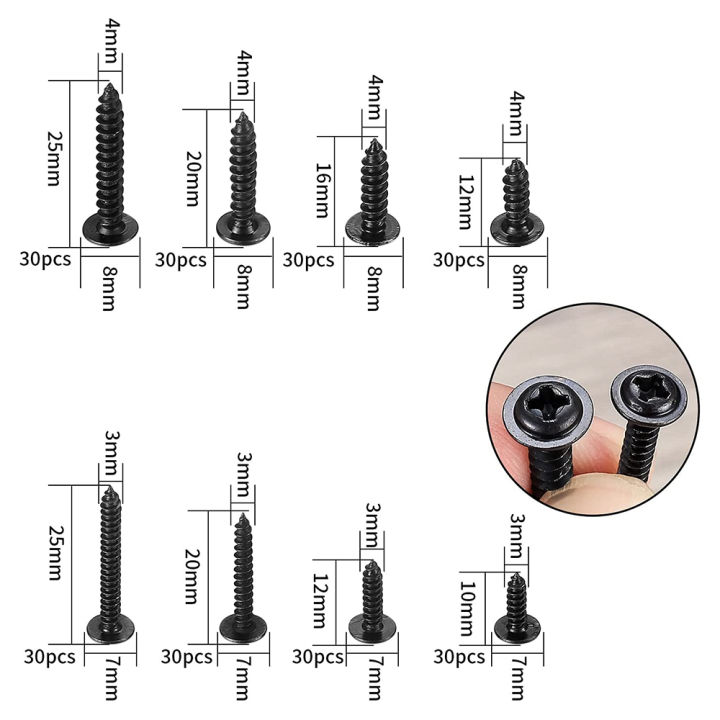 4mm
25mm
30pcs
8mm

4mm
20mm
30pcs
8mm

4mm
16mm
30pcs
8mm

4mm
12mm
30pcs
8mm

3mm
25mm
30pcs
7mm

3mm
20mm
30pcs
7mm

3mm
12mm
30pcs
7mm

3mm
10mm
30pcs
7mm