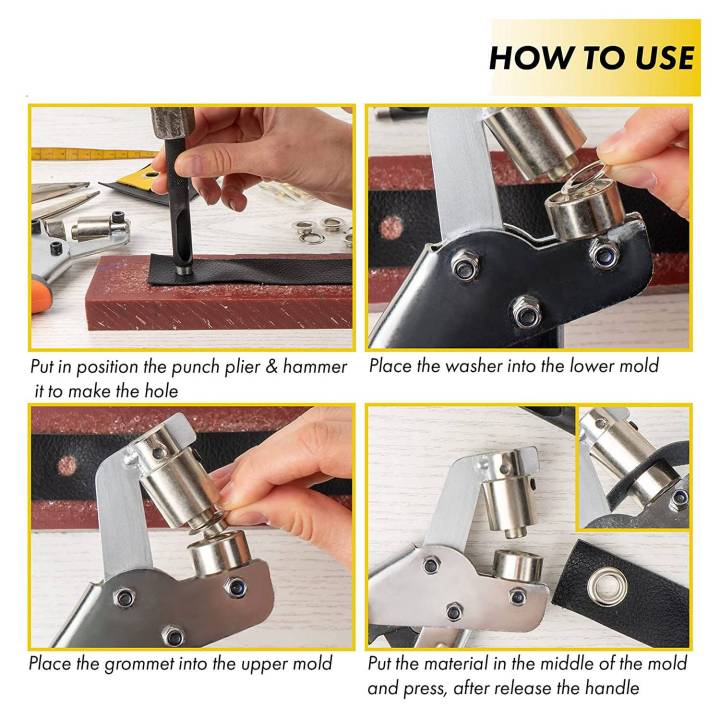 HOW TO USE

Put in position the punch plier & hammer it to make the hole

Place the washer into the lower mold

Place the grommet into the upper mold

Put the material in the middle of the mold and press, after release the handle