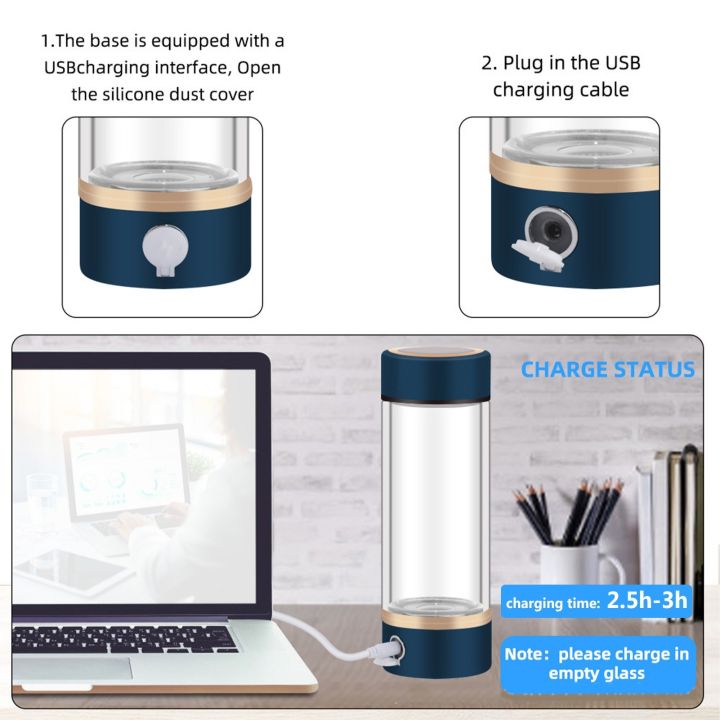 1.The base is equipped with a USBcharging interface, Open the silicone dust cover

2. Plug in the USB charging cable

CHARGE STATUS

charging time: 2.5h-3h

Note: please charge in empty glass