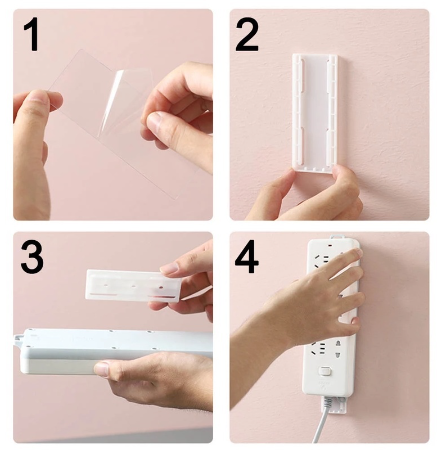 1

2

3

4