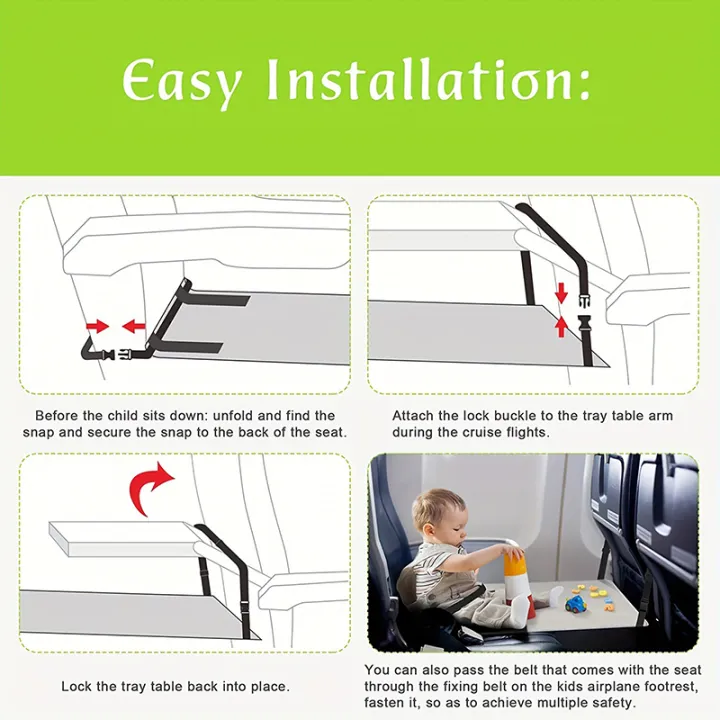 Easy Installation:

Before the child sits down: unfold and find the snap and secure the snap to the back of the seat.

Attach the lock buckle to the tray table arm during the cruise flights.

Lock the tray table back into place.

You can also pass the belt that comes with the seat through the fixing belt on the kids airplane footrest, fasten it, so as to achieve multiple safety.