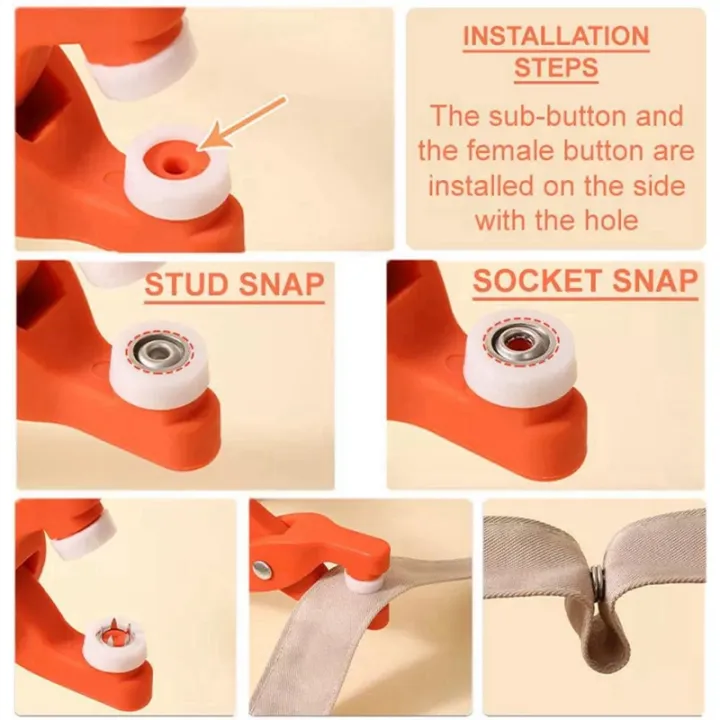 INSTALLATION STEPS

The sub-button and the female button are installed on the side with the hole

STUD SNAP

SOCKET SNAP