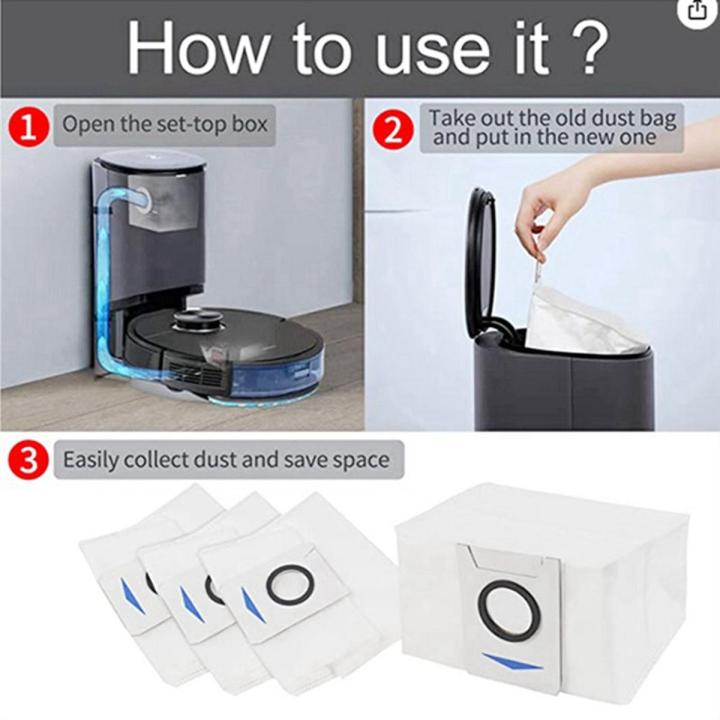 How to use it ?

1 Open the set-top box

2 Take out the old dust bag and put in the new one

3 Easily collect dust and save space