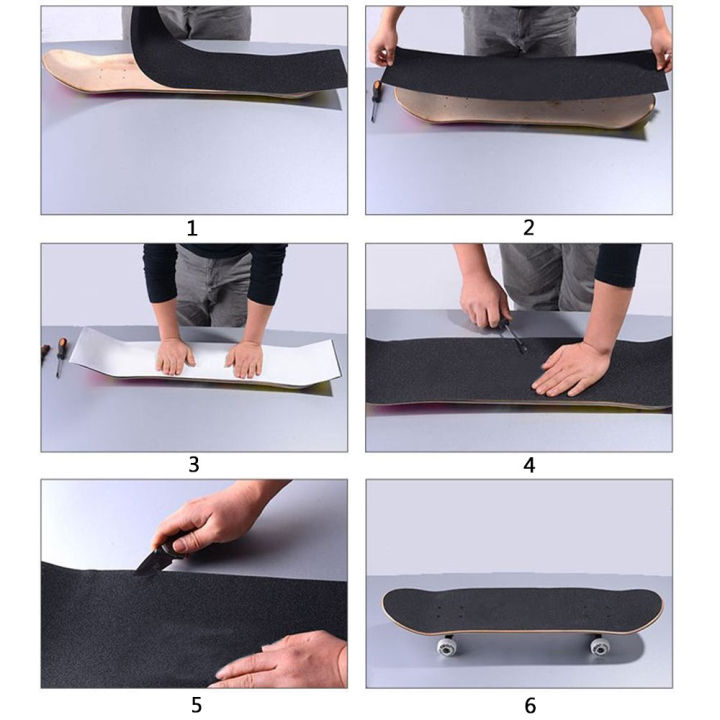 1

2

3

4

5

6