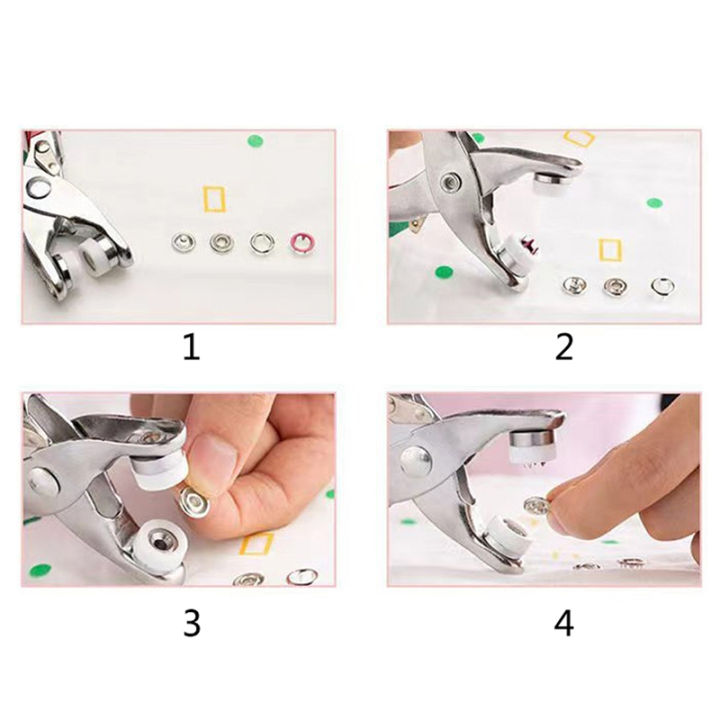 1

2

3

4