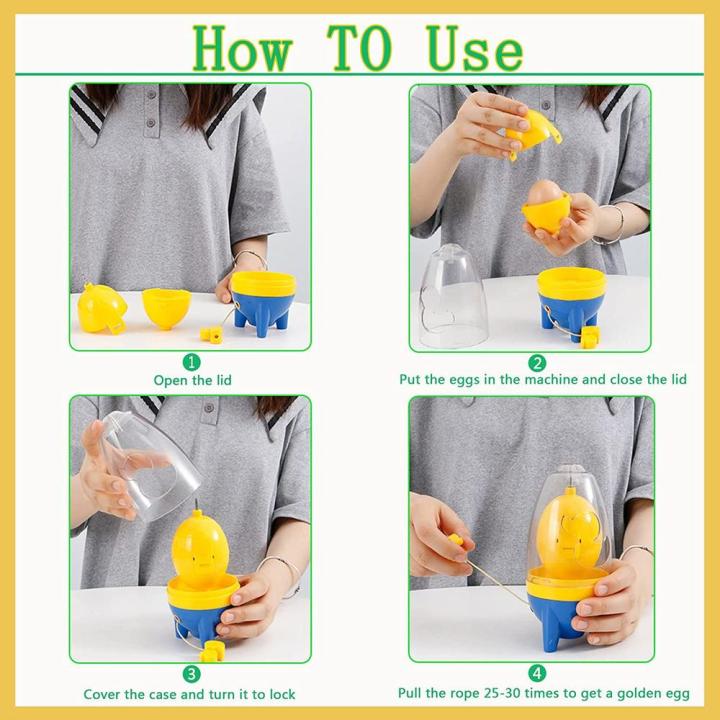 How TO Use

1
Open the lid

2
Put the eggs in the machine and close the lid

3
Cover the case and turn it to lock

4
Pull the rope 25-30 times to get a golden egg