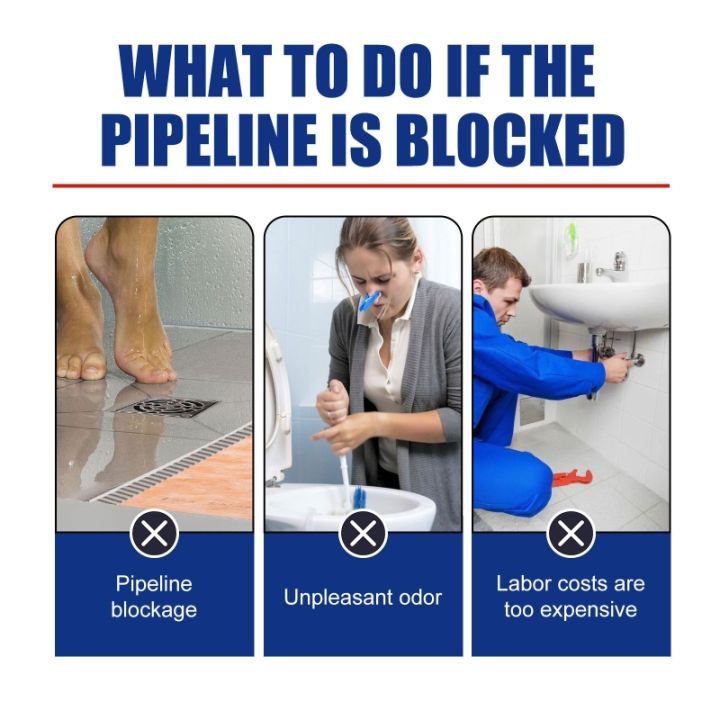 WHAT TO DO IF THE PIPELINE IS BLOCKED

Pipeline blockage

Unpleasant odor

Labor costs are too expensive