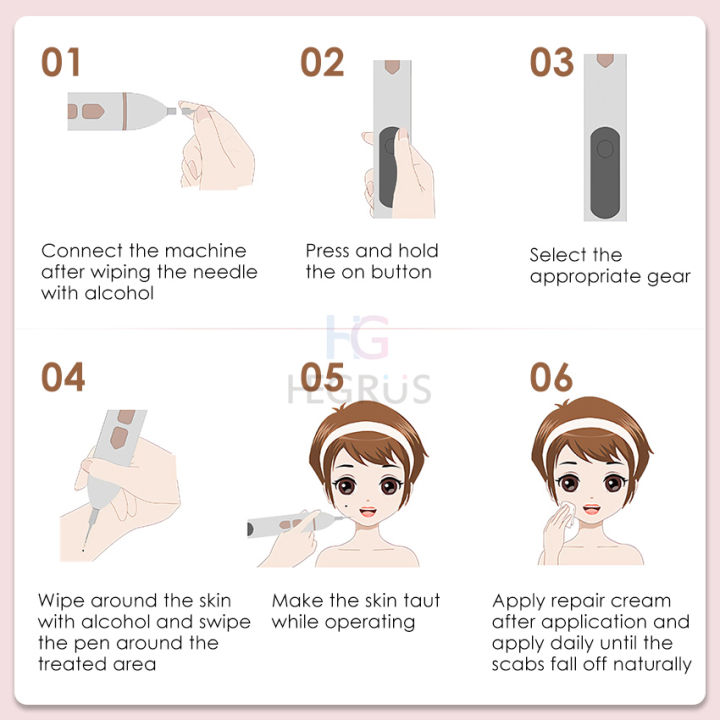 01

Connect the machine after wiping the needle with alcohol

02

Press and hold the on button

03

Select the appropriate gear

HG
HEGRUS

04

Wipe around the skin with alcohol and swipe the pen around the treated area

05

Make the skin taut while operating

06

Apply repair cream after application and apply daily until the scabs fall off naturally