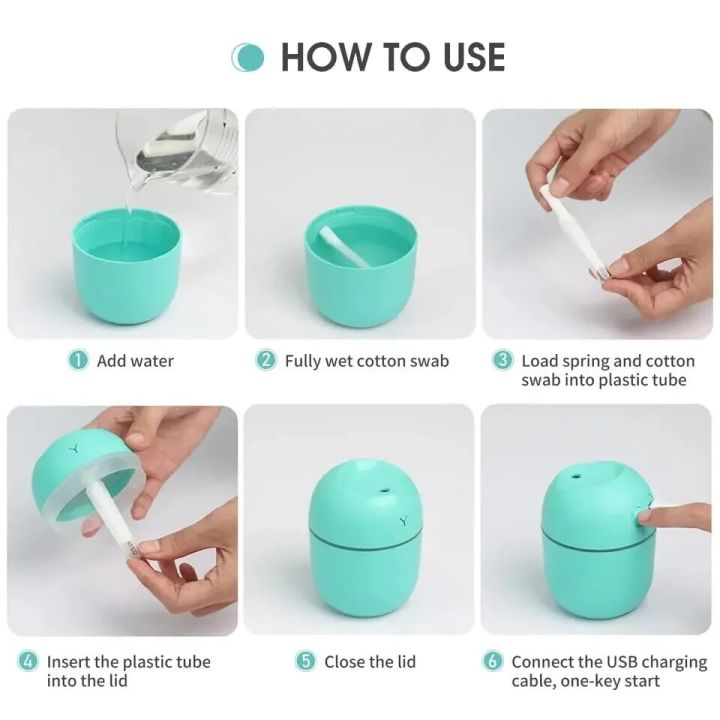 HOW TO USE

1 Add water

2 Fully wet cotton swab

3 Load spring and cotton swab into plastic tube

4 Insert the plastic tube into the lid

5 Close the lid

6 Connect the USB charging cable, one-key start