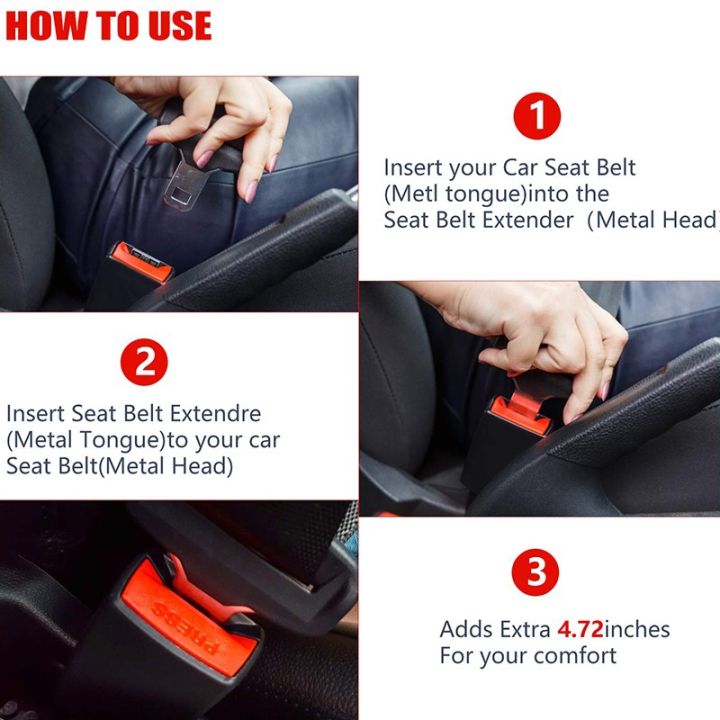 HOW TO USE

1

Insert your Car Seat Belt (Metl tongue)into the Seat Belt Extender (Metal Head)

2

Insert Seat Belt Extendre (Metal Tongue)to your car Seat Belt(Metal Head)

PRESS

3

Adds Extra 4.72inches For your comfort