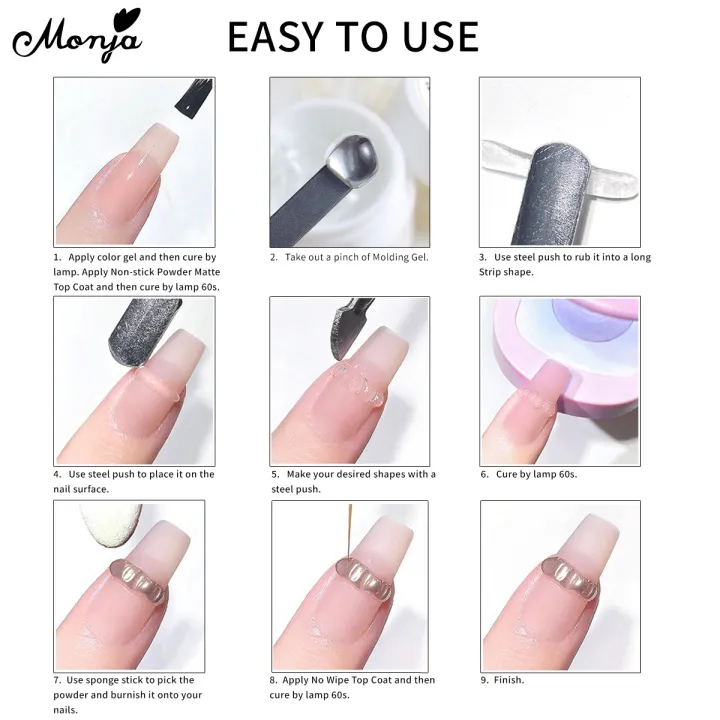 Monja

EASY TO USE

1. Apply color gel and then cure by lamp. Apply Non-stick Powder Matte Top Coat and then cure by lamp 60s.

2. Take out a pinch of Molding Gel.

3. Use steel push to rub it into a long Strip shape.

4. Use steel push to place it on the nail surface.

5. Make your desired shapes with a steel push.

6. Cure by lamp 60s.

7. Use sponge stick to pick the powder and burnish it onto your nails.

8. Apply No Wipe Top Coat and then cure by lamp 60s.

9. Finish.