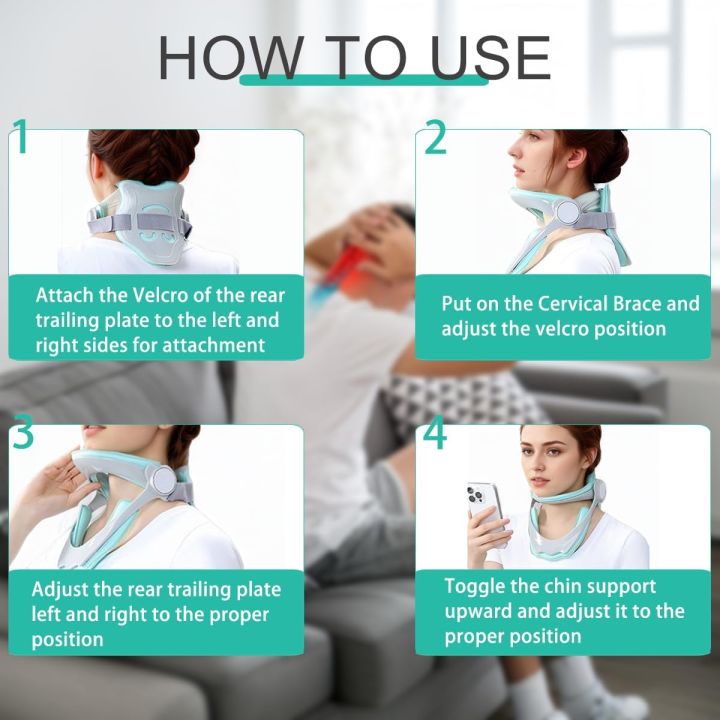 HOW TO USE

1

Attach the Velcro of the rear trailing plate to the left and right sides for attachment

2

Put on the Cervical Brace and adjust the velcro position

3

Adjust the rear trailing plate left and right to the proper position

4

Toggle the chin support upward and adjust it to the proper position