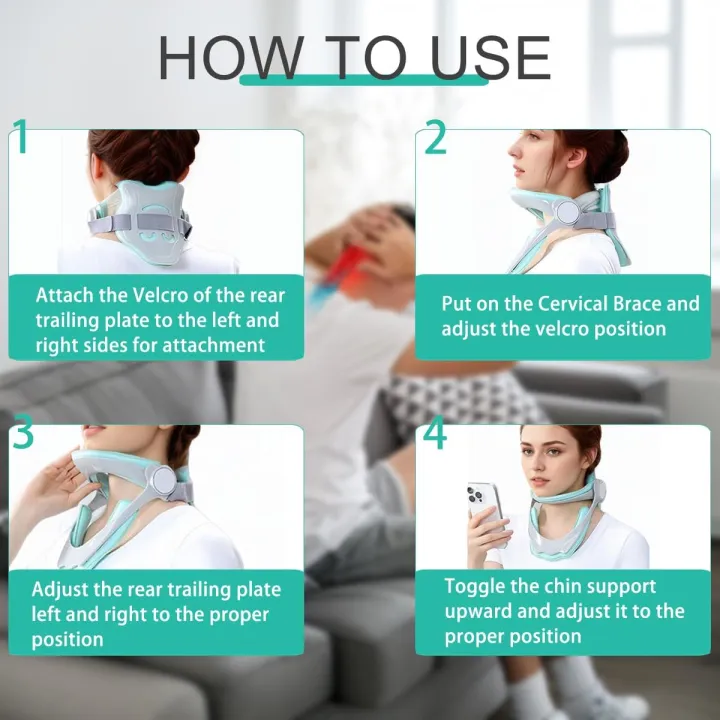 HOW TO USE

1

Attach the Velcro of the rear trailing plate to the left and right sides for attachment

2

Put on the Cervical Brace and adjust the velcro position

3

Adjust the rear trailing plate left and right to the proper position

4

Toggle the chin support upward and adjust it to the proper position