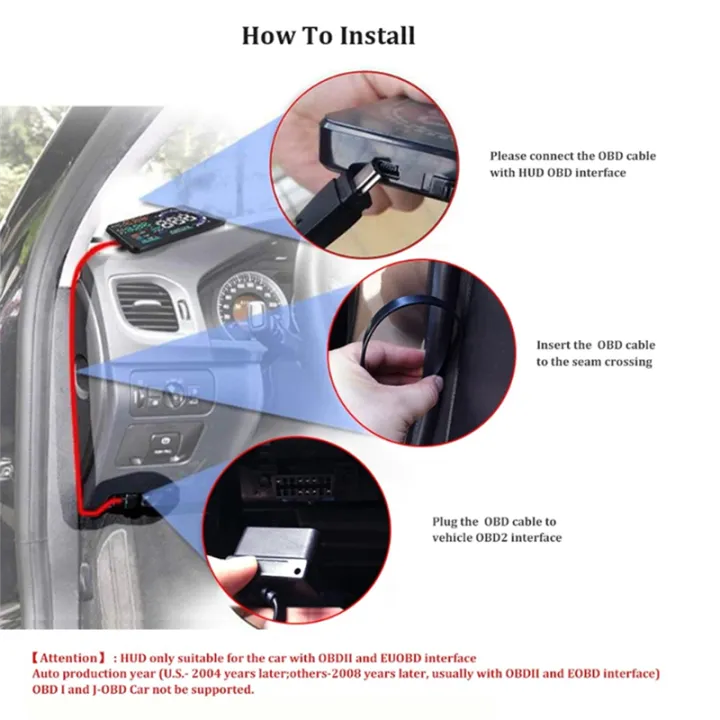 How To Install

Please connect the OBD cable with HUD OBD interface

Insert the OBD cable to the seam crossing

Plug the OBD cable to vehicle OBD2 interface

【Attention】: HUD only suitable for the car with OBDII and EUOBD interface
Auto production year (U.S.- 2004 years later;others-2008 years later, usually with OBDII and EOBD interface)
OBD I and J-OBD Car not be supported.