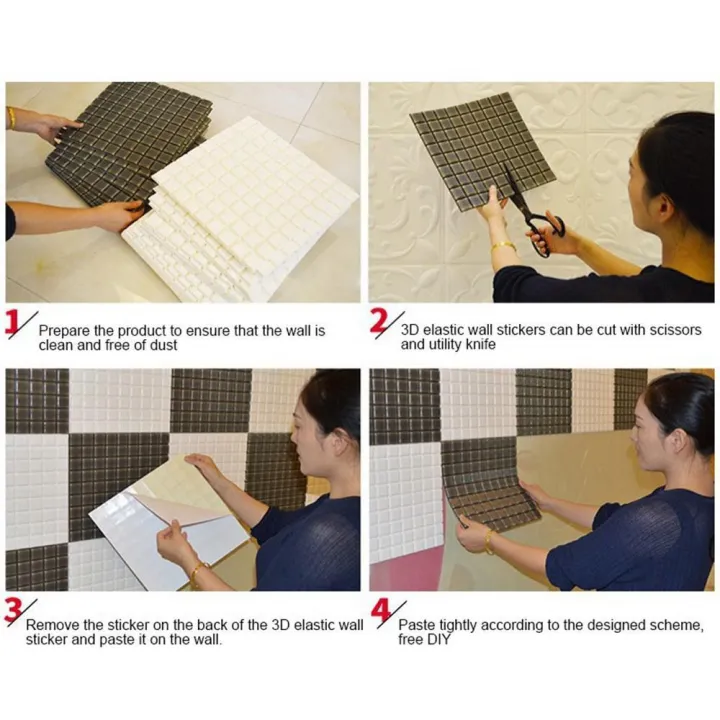 1 Prepare the product to ensure that the wall is clean and free of dust

2 3D elastic wall stickers can be cut with scissors and utility knife

3 Remove the sticker on the back of the 3D elastic wall sticker and paste it on the wall.

4 Paste tightly according to the designed scheme, free DIY