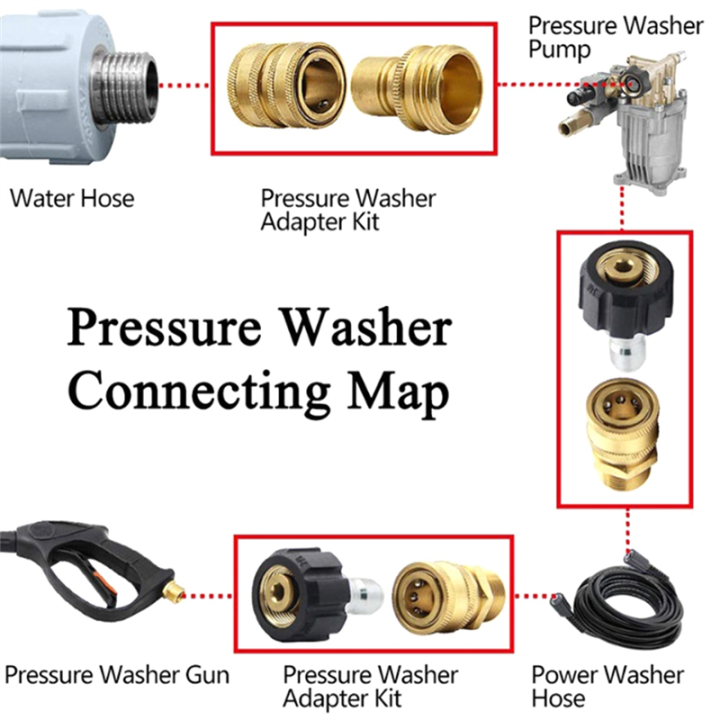 Pressure Washer Pump

Water Hose

Pressure Washer Adapter Kit

Pressure Washer Connecting Map

Pressure Washer Gun

Pressure Washer Adapter Kit

Power Washer Hose